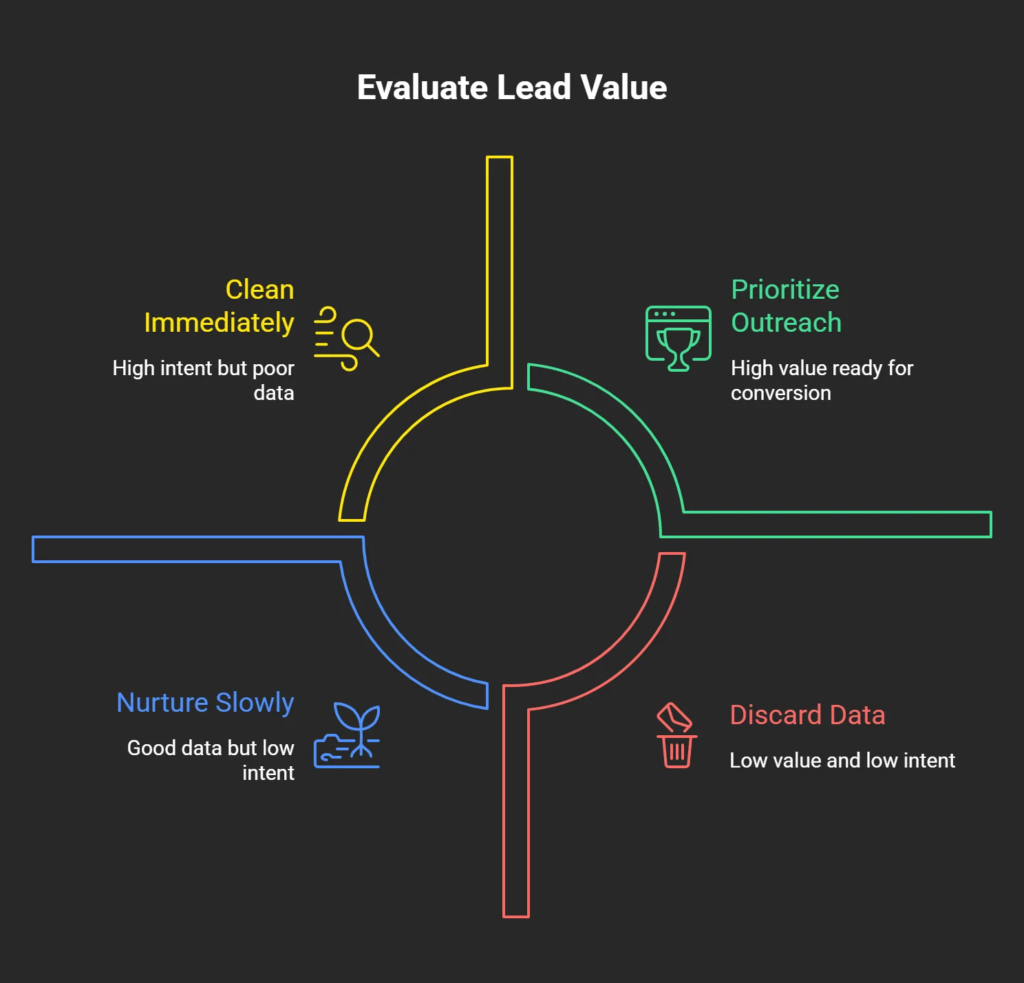 Evaluate Lead Value

Clean Immediately

High intent but poor data

Prioritize Outreach

High value ready for conversion

Nurture Slowly

Good data but low intent

Discard Data

Low value and low intent